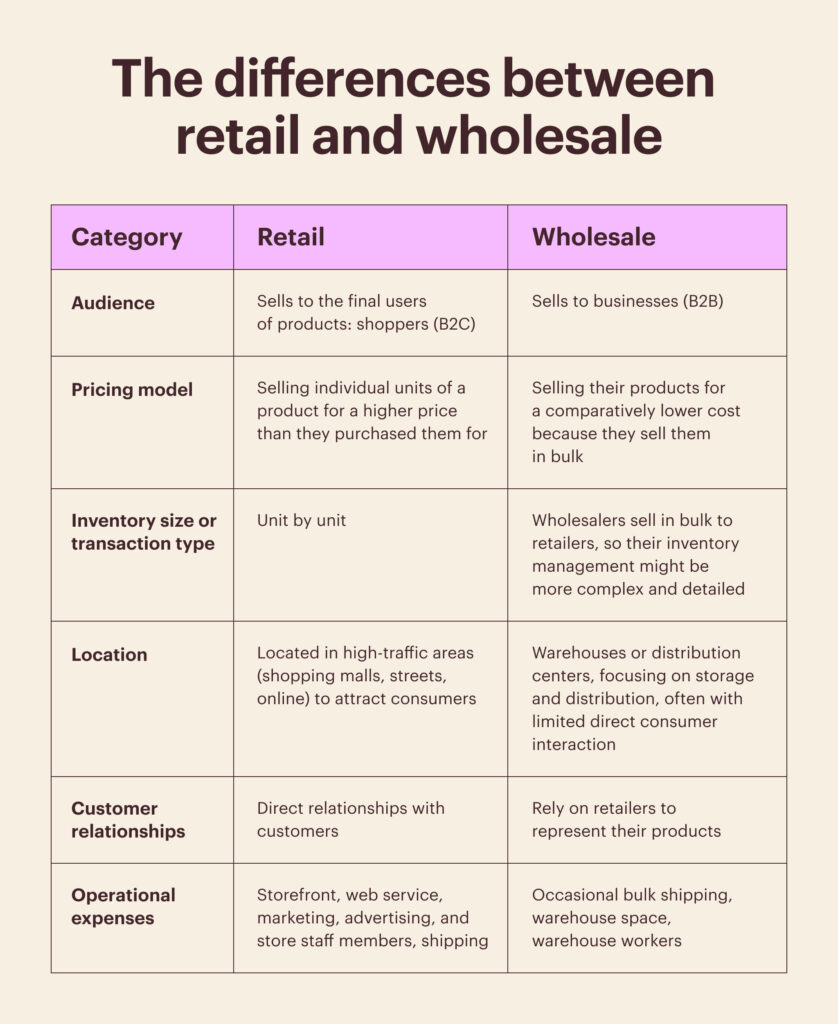 The differences between retail and wholesale

| Category | Retail | Wholesale |
|---|---|---|
| Audience | Sells to the final users of products: shoppers (B2C) | Sells to businesses (B2B) |
| Pricing model | Selling individual units of a product for a higher price than they purchased them for | Selling their products for a comparatively lower cost because they sell them in bulk |
| Inventory size or transaction type | Unit by unit | Wholesalers sell in bulk to retailers, so their inventory management might be more complex and detailed |
| Location | Located in high-traffic areas (shopping malls, streets, online) to attract consumers | Warehouses or distribution centers, focusing on storage and distribution, often with limited direct consumer interaction |
| Customer relationships | Direct relationships with customers | Rely on retailers to represent their products |
| Operational expenses | Storefront, web service, marketing, advertising, and store staff members, shipping | Occasional bulk shipping, warehouse space, warehouse workers |