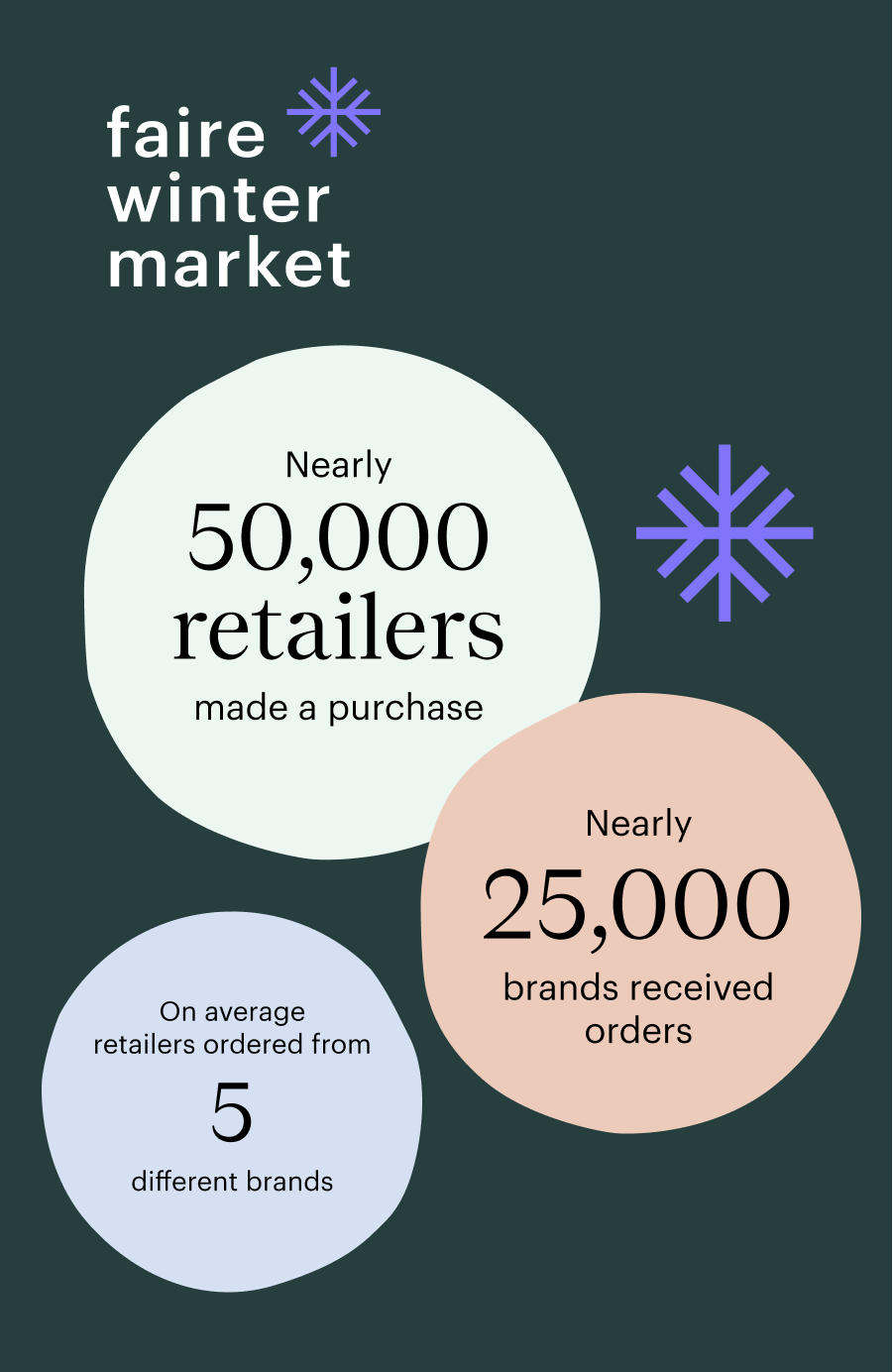 faire
winter
market

Nearly
50,000
retailers
made a purchase

Nearly
25,000
brands received orders

On average retailers ordered from
5
different brands