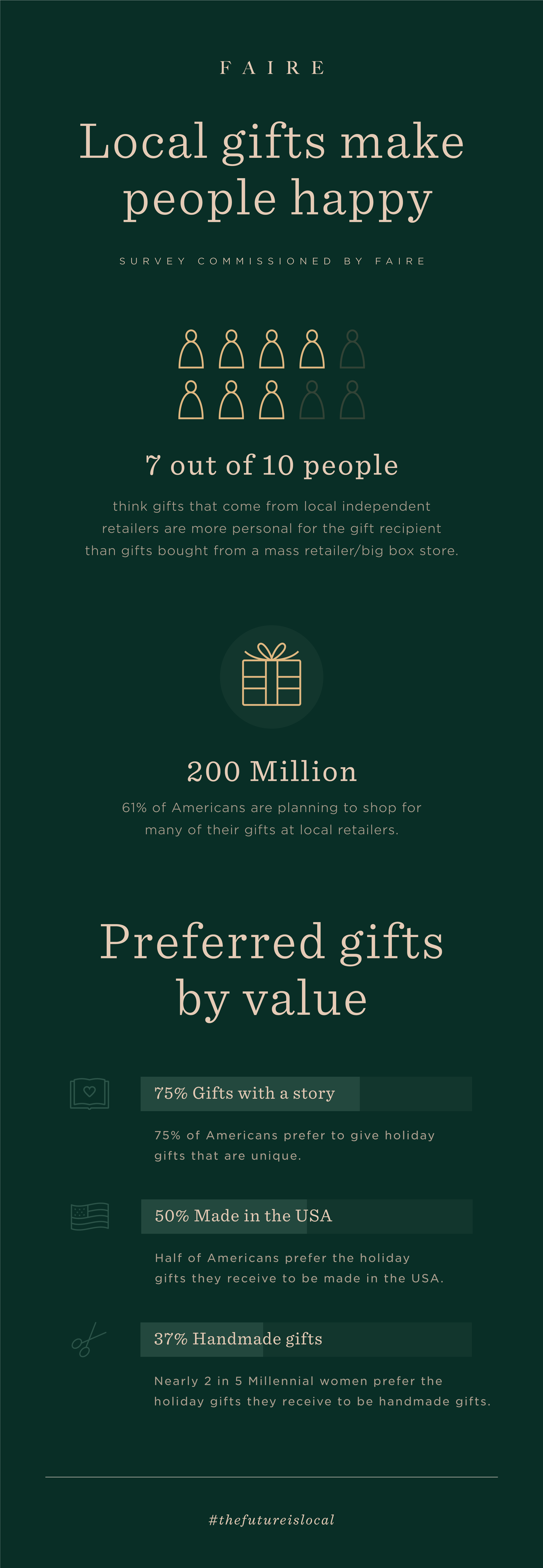 FAIRE

Local gifts make people happy

SURVEY COMMISSIONED BY FAIRE

7 out of 10 people

think gifts that come from local independent retailers are more personal for the gift recipient than gifts bought from a mass retailer/big box store.

200 Million

61% of Americans are planning to shop for many of their gifts at local retailers.

Preferred gifts by value

75% Gifts with a story

75% of Americans prefer to give holiday gifts that are unique.

50% Made in the USA

Half of Americans prefer the holiday gifts they receive to be made in the USA.

37% Handmade gifts

Nearly 2 in 5 Millennial women prefer the holiday gifts they receive to be handmade gifts.

#thefutureislocal